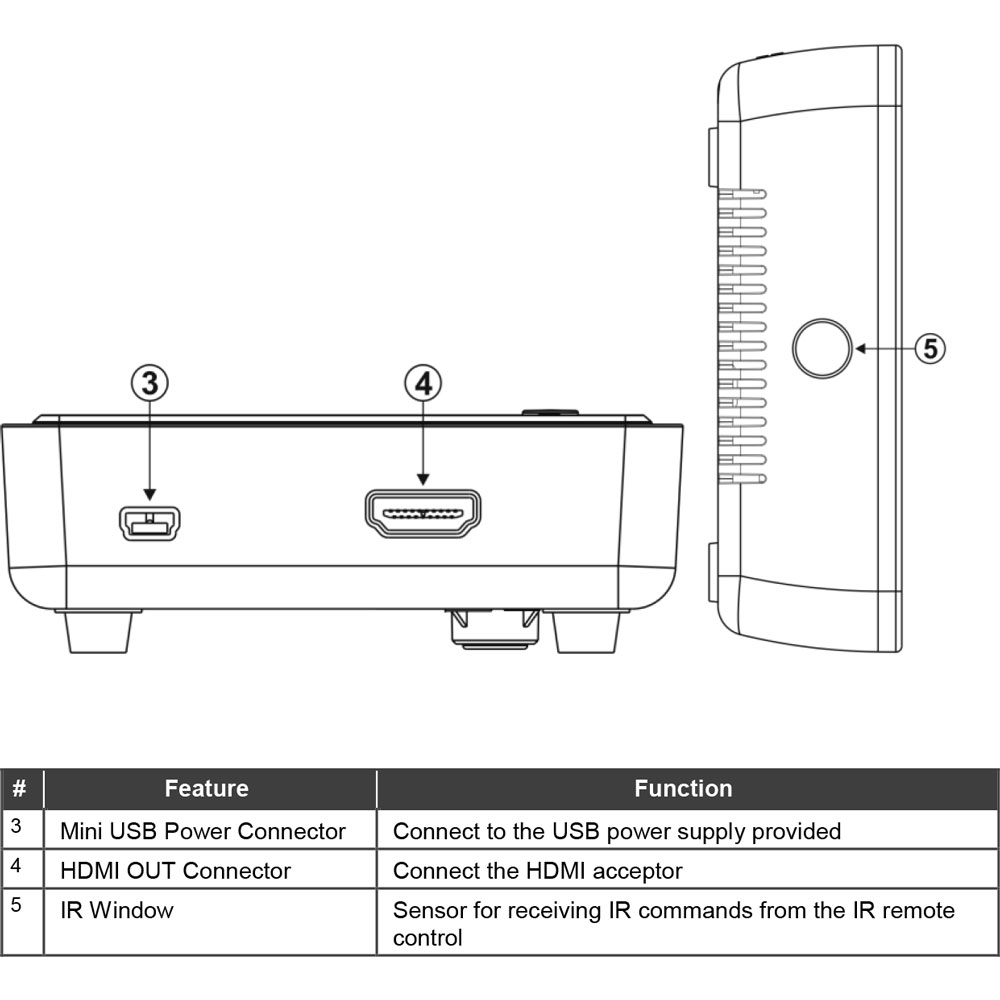 3

4

5

| # | Feature | Function |
|---|---|---|
| 3 | Mini USB Power Connector | Connect to the USB power supply provided |
| 4 | HDMI OUT Connector | Connect the HDMI acceptor |
| 5 | IR Window | Sensor for receiving IR commands from the IR remote control |