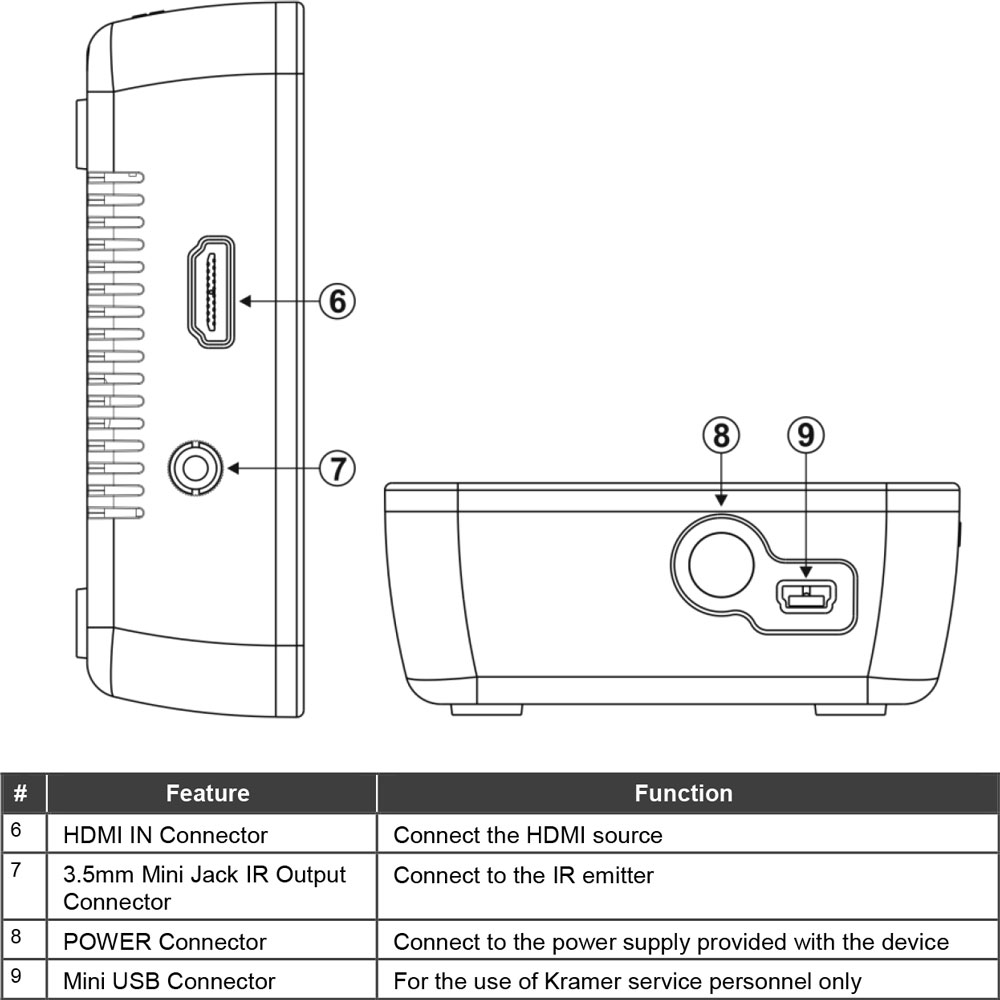 6

7

8

9

| # | Feature | Function |
|---|---|---|
| 6 | HDMI IN Connector | Connect the HDMI source |
| 7 | 3.5mm Mini Jack IR Output Connector | Connect to the IR emitter |
| 8 | POWER Connector | Connect to the power supply provided with the device |
| 9 | Mini USB Connector | For the use of Kramer service personnel only |