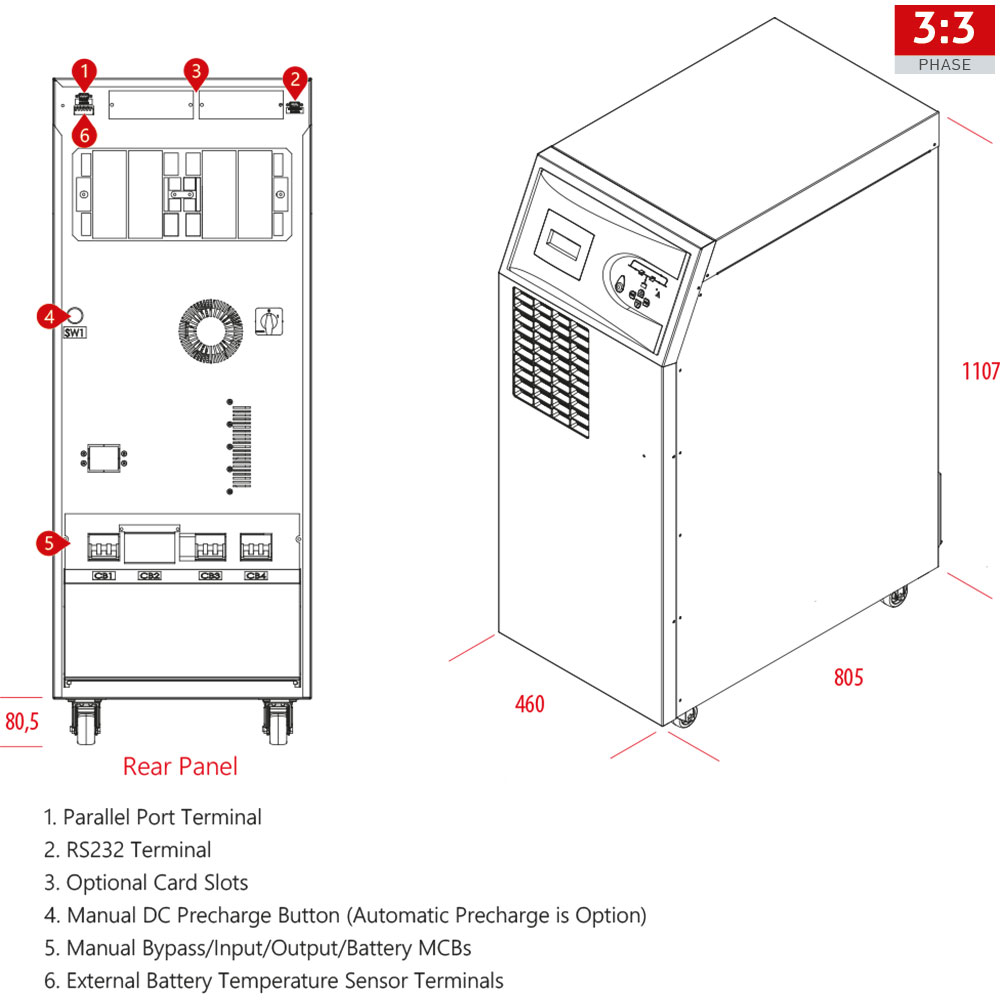 3:3
PHASE

1
3
2
6
4
SW1
5
CB1 CB2 CB3 CB4

80,5

Rear Panel

1107
805
460

1. Parallel Port Terminal
2. RS232 Terminal
3. Optional Card Slots
4. Manual DC Precharge Button (Automatic Precharge is Option)
5. Manual Bypass/Input/Output/Battery MCBs
6. External Battery Temperature Sensor Terminals