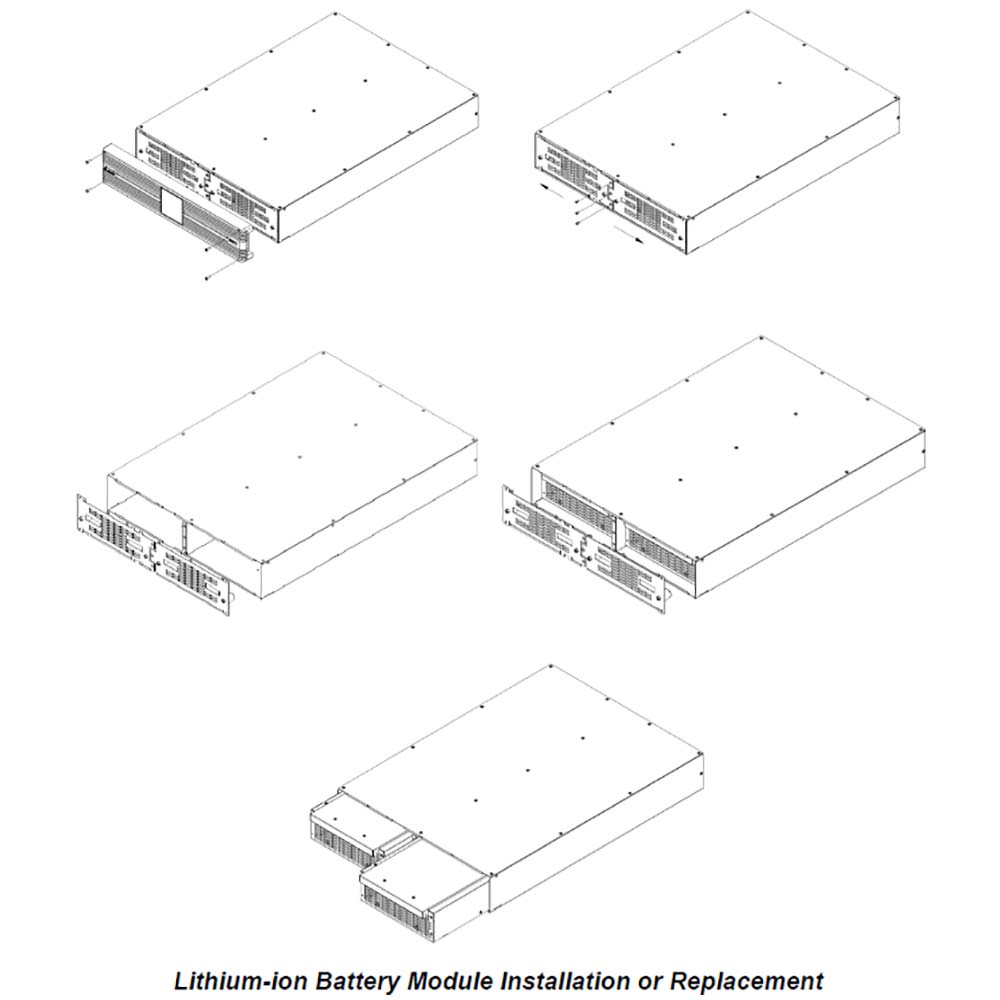 Lithium-ion Battery Module Installation or Replacement