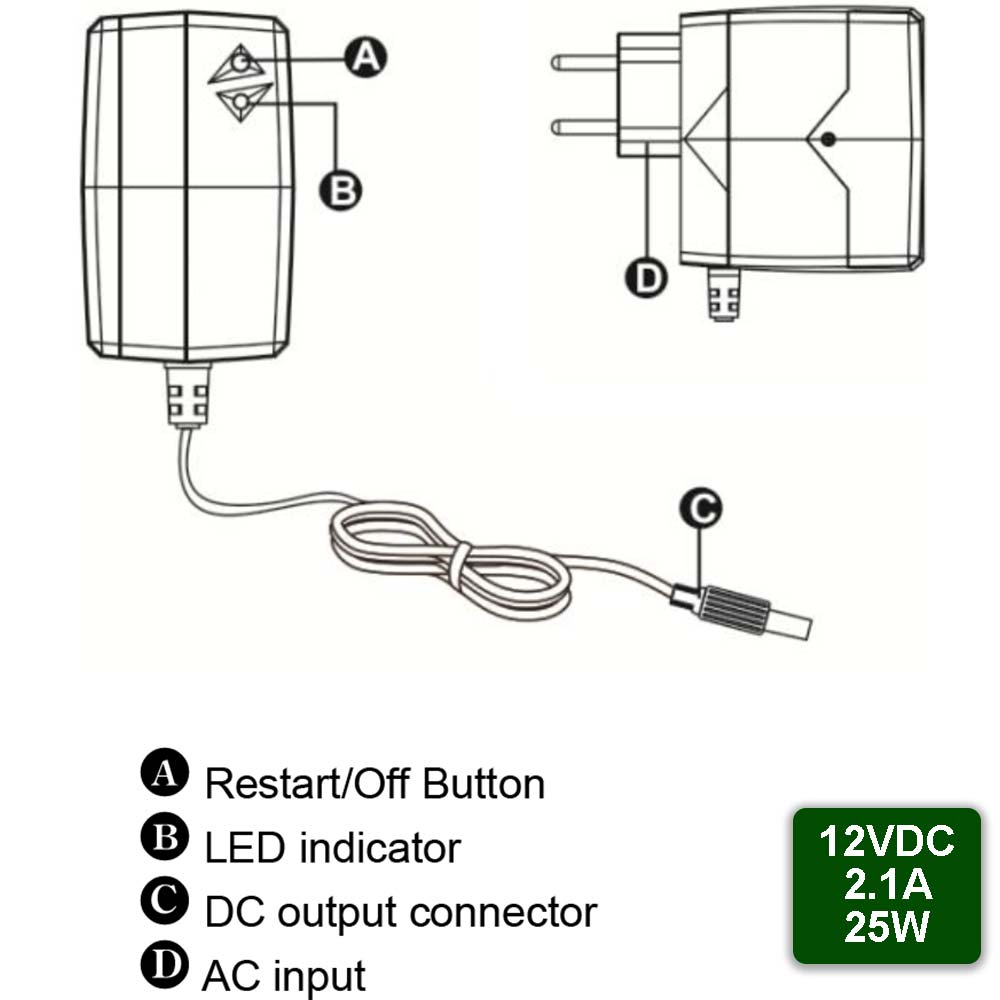 A
B
D
C

A Restart/Off Button
B LED indicator
C DC output connector
D AC input

12VDC
2.1A
25W