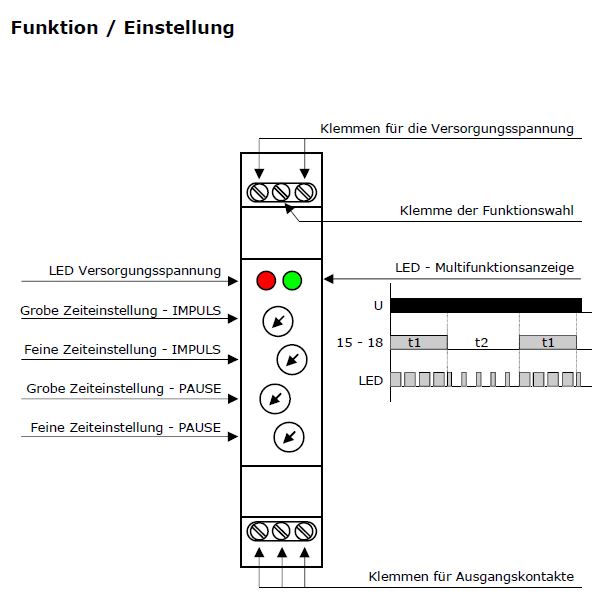 Funktion / Einstellung

Klemmen für die Versorgungsspannung

Klemme der Funktionswahl

LED Versorgungsspannung

LED - Multifunktionsanzeige

Grobe Zeiteinstellung - IMPULS

Feine Zeiteinstellung - IMPULS

Grobe Zeiteinstellung - PAUSE

Feine Zeiteinstellung - PAUSE

U

15 - 18

t1

t2

t1

LED

Klemmen für Ausgangskontakte